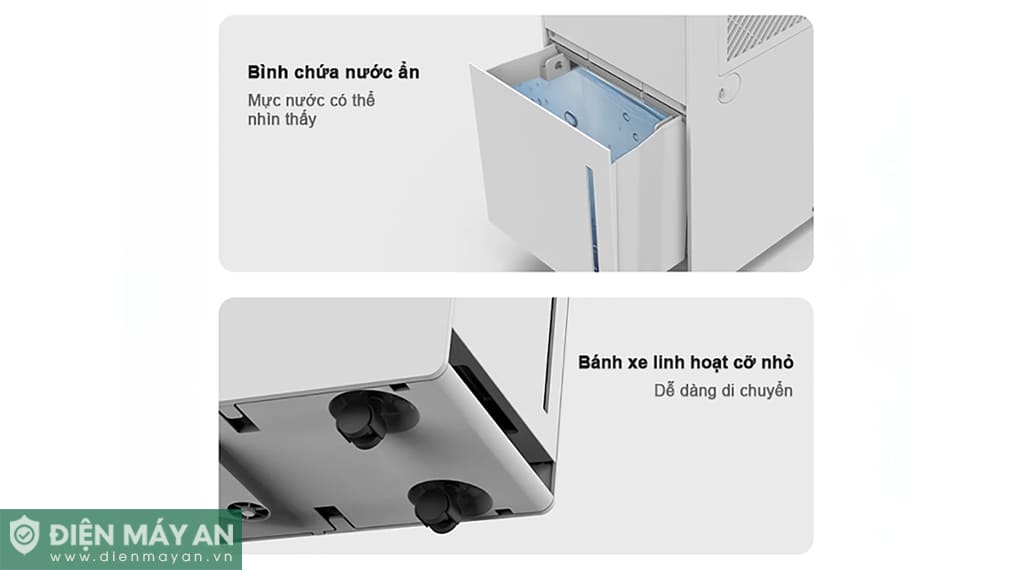 Bình chứa nước ẩn
Mực nước có thể nhìn thấy

Bánh xe linh hoạt cỡ nhỏ
Dễ dàng di chuyển

ĐIỆN MÁY AN
www.dienmayan.vn